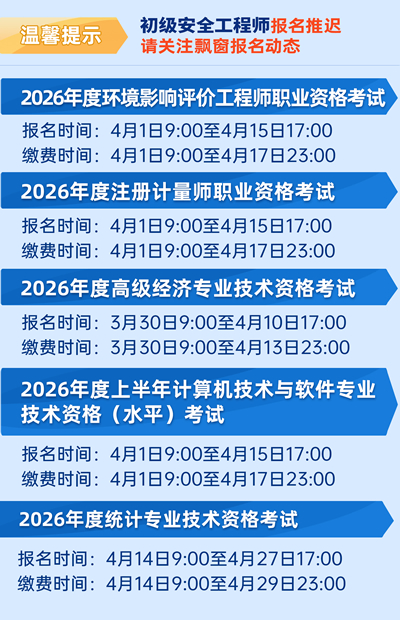 温馨提示

初级安全工程师报名推迟
请关注飘窗报名动态

2026年度环境影响评价工程师职业资格考试

报名时间：4月1日9:00至4月15日17:00
缴费时间：4月1日9:00至4月17日23:00

2026年度注册计量师职业资格考试

报名时间：4月1日9:00至4月15日17:00
缴费时间：4月1日9:00至4月17日23:00

2026年度高级经济专业技术资格考试

报名时间：3月30日9:00至4月10日17:00
缴费时间：3月30日9:00至4月13日23:00

2026年度上半年计算机技术与软件专业技术资格（水平）考试

报名时间：4月1日9:00至4月15日17:00
缴费时间：4月1日9:00至4月17日23:00

2026年度统计专业技术资格考试

报名时间：4月14日9:00至4月27日17:00
缴费时间：4月14日9:00至4月29日23:00